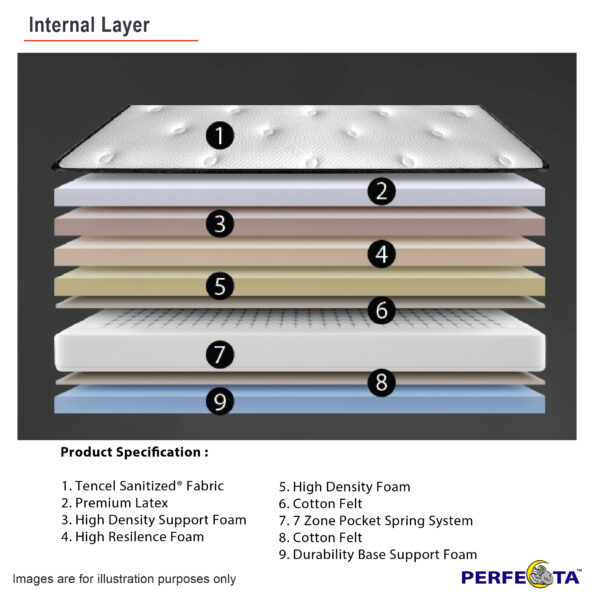 Internal Layer

1

2

3

4

5

6

7

8

9

Product Specification :

1. Tencel Sanitized® Fabric
2. Premium Latex
3. High Density Support Foam
4. High Resilence Foam

5. High Density Foam
6. Cotton Felt
7. 7 Zone Pocket Spring System
8. Cotton Felt
9. Durability Base Support Foam

Images are for illustration purposes only

PERFECTA™