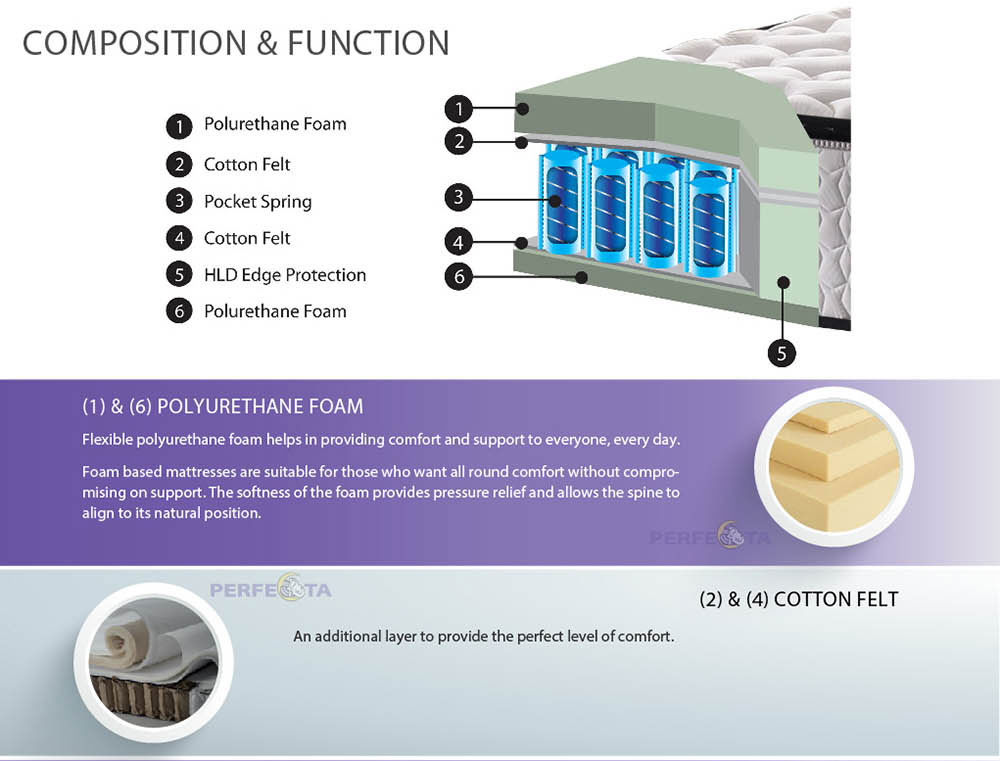 COMPOSITION & FUNCTION

1 Polurethane Foam
2 Cotton Felt
3 Pocket Spring
4 Cotton Felt
5 HLD Edge Protection
6 Polurethane Foam

1
2
3
4
6
5

(1) & (6) POLYURETHANE FOAM

Flexible polyurethane foam helps in providing comfort and support to everyone, every day.

Foam based mattresses are suitable for those who want all round comfort without compromising on support. The softness of the foam provides pressure relief and allows the spine to align to its natural position.

PERFECTA

PERFECTA

(2) & (4) COTTON FELT

An additional layer to provide the perfect level of comfort.